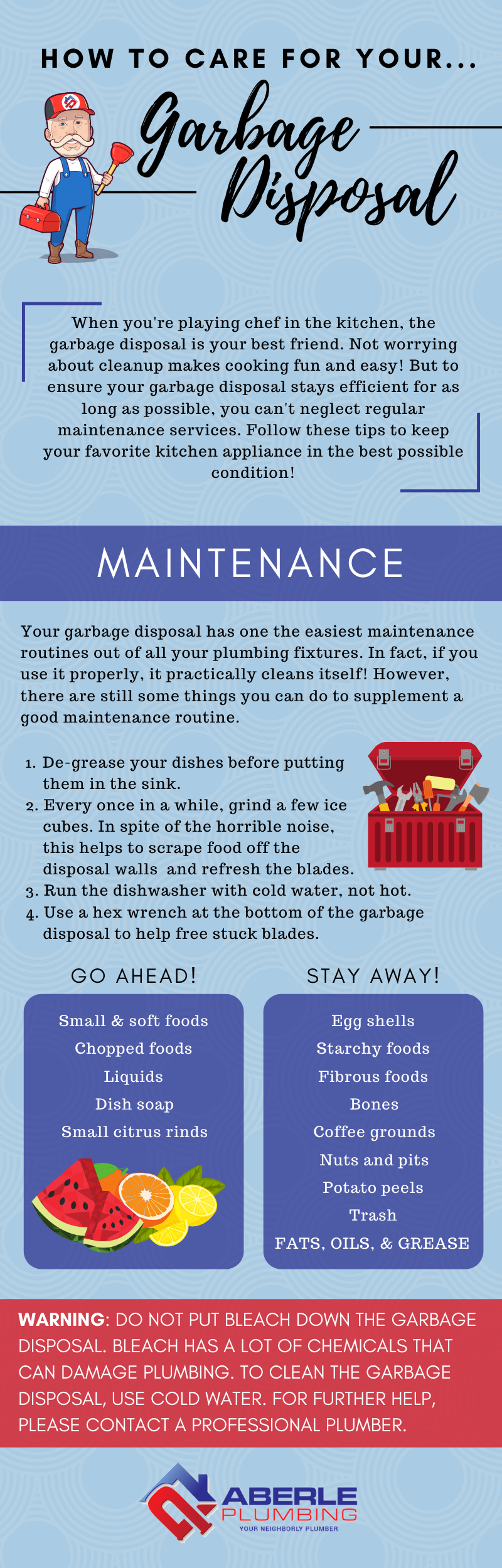 HOW TO CARE FOR YOUR...

Garbage Disposal

When you're playing chef in the kitchen, the garbage disposal is your best friend. Not worrying about cleanup makes cooking fun and easy! But to ensure your garbage disposal stays efficient for as long as possible, you can't neglect regular maintenance services. Follow these tips to keep your favorite kitchen appliance in the best possible condition!

MAINTENANCE

Your garbage disposal has one the easiest maintenance routines out of all your plumbing fixtures. In fact, if you use it properly, it practically cleans itself! However, there are still some things you can do to supplement a good maintenance routine.

1. De-grease your dishes before putting them in the sink.
2. Every once in a while, grind a few ice cubes. In spite of the horrible noise, this helps to scrape food off the disposal walls and refresh the blades.
3. Run the dishwasher with cold water, not hot.
4. Use a hex wrench at the bottom of the garbage disposal to help free stuck blades.

GO AHEAD!

Small & soft foods
Chopped foods
Liquids
Dish soap
Small citrus rinds

STAY AWAY!

Egg shells
Starchy foods
Fibrous foods
Bones
Coffee grounds
Nuts and pits
Potato peels
Trash
FATS, OILS, & GREASE

WARNING: DO NOT PUT BLEACH DOWN THE GARBAGE DISPOSAL. BLEACH HAS A LOT OF CHEMICALS THAT CAN DAMAGE PLUMBING. TO CLEAN THE GARBAGE DISPOSAL, USE COLD WATER. FOR FURTHER HELP, PLEASE CONTACT A PROFESSIONAL PLUMBER.

ABERLE PLUMBING
YOUR NEIGHBORLY PLUMBER