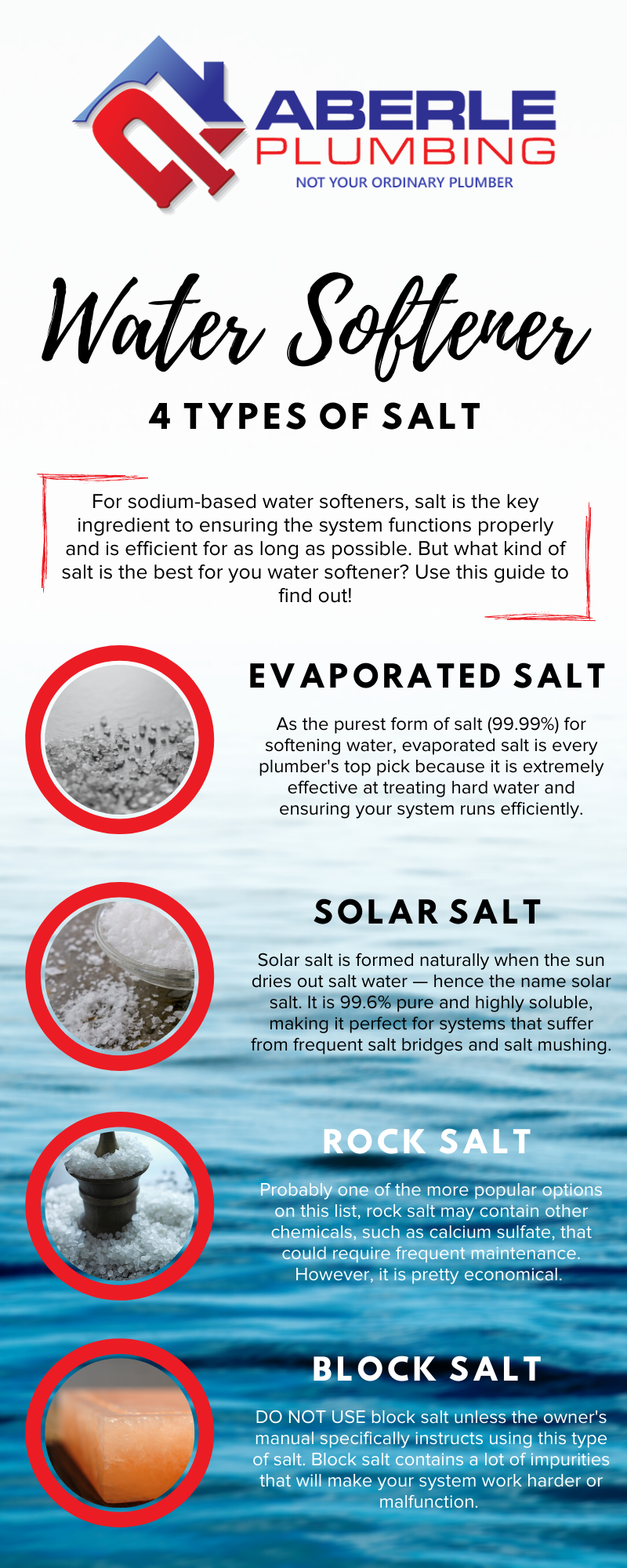 ABERLE
PLUMBING
NOT YOUR ORDINARY PLUMBER

Water Softener

4 TYPES OF SALT

For sodium-based water softeners, salt is the key ingredient to ensuring the system functions properly and is efficient for as long as possible. But what kind of salt is the best for you water softener? Use this guide to find out!

EVAPORATED SALT

As the purest form of salt (99.99%) for softening water, evaporated salt is every plumber's top pick because it is extremely effective at treating hard water and ensuring your system runs efficiently.

SOLAR SALT

Solar salt is formed naturally when the sun dries out salt water — hence the name solar salt. It is 99.6% pure and highly soluble, making it perfect for systems that suffer from frequent salt bridges and salt mushing.

ROCK SALT

Probably one of the more popular options on this list, rock salt may contain other chemicals, such as calcium sulfate, that could require frequent maintenance. However, it is pretty economical.

BLOCK SALT

DO NOT USE block salt unless the owner's manual specifically instructs using this type of salt. Block salt contains a lot of impurities that will make your system work harder or malfunction.