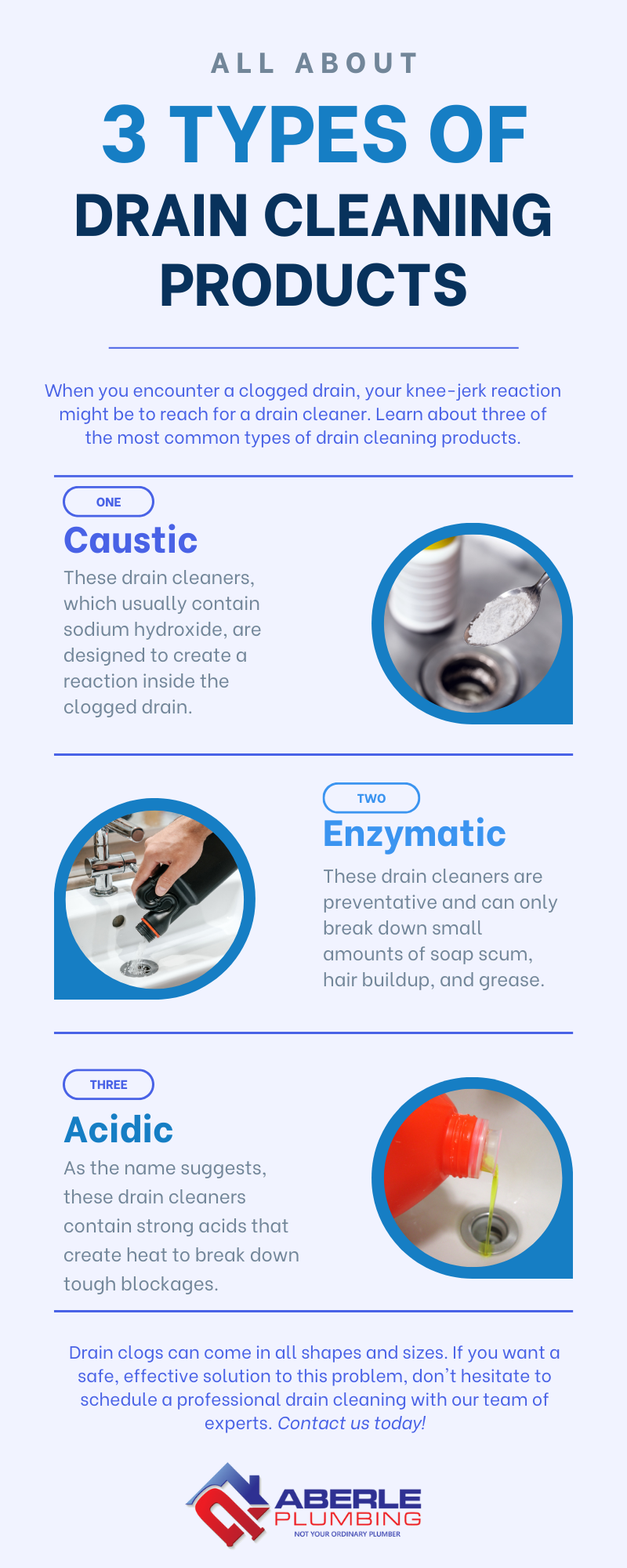 ALL ABOUT

3 TYPES OF DRAIN CLEANING PRODUCTS

When you encounter a clogged drain, your knee-jerk reaction might be to reach for a drain cleaner. Learn about three of the most common types of drain cleaning products.

ONE

Caustic

These drain cleaners, which usually contain sodium hydroxide, are designed to create a reaction inside the clogged drain.

TWO

Enzymatic

These drain cleaners are preventative and can only break down small amounts of soap scum, hair buildup, and grease.

THREE

Acidic

As the name suggests, these drain cleaners contain strong acids that create heat to break down tough blockages.

Drain clogs can come in all shapes and sizes. If you want a safe, effective solution to this problem, don't hesitate to schedule a professional drain cleaning with our team of experts. Contact us today!

ABERLE PLUMBING
NOT YOUR ORDINARY PLUMBER